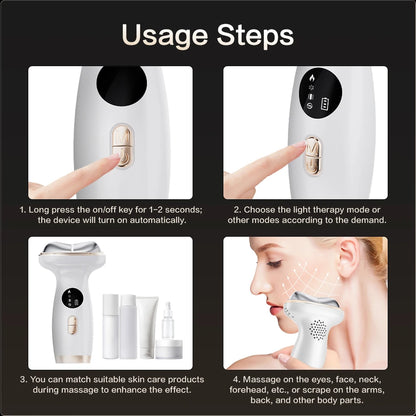 Usage Steps

1. Long press the on/off key for 1-2 seconds; the device will turn on automatically.

2. Choose the light therapy mode or other modes according to the demand.

3. You can match suitable skin care products during massage to enhance the effect.

4. Massage on the eyes, face, neck, forehead, etc., or scrape on the arms, back, and other body parts.