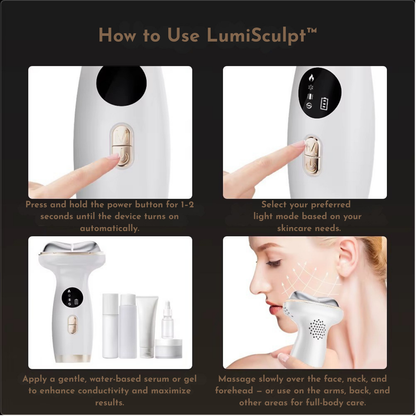 How to Use LumiSculpt™

Press and hold the power button for 1-2 seconds until the device turns on automatically.

Select your preferred light mode based on your skincare needs.

Apply a gentle, water-based serum or gel to enhance conductivity and maximize results.

Massage slowly over the face, neck, and forehead — or use on the arms, back, and other areas for full-body care.